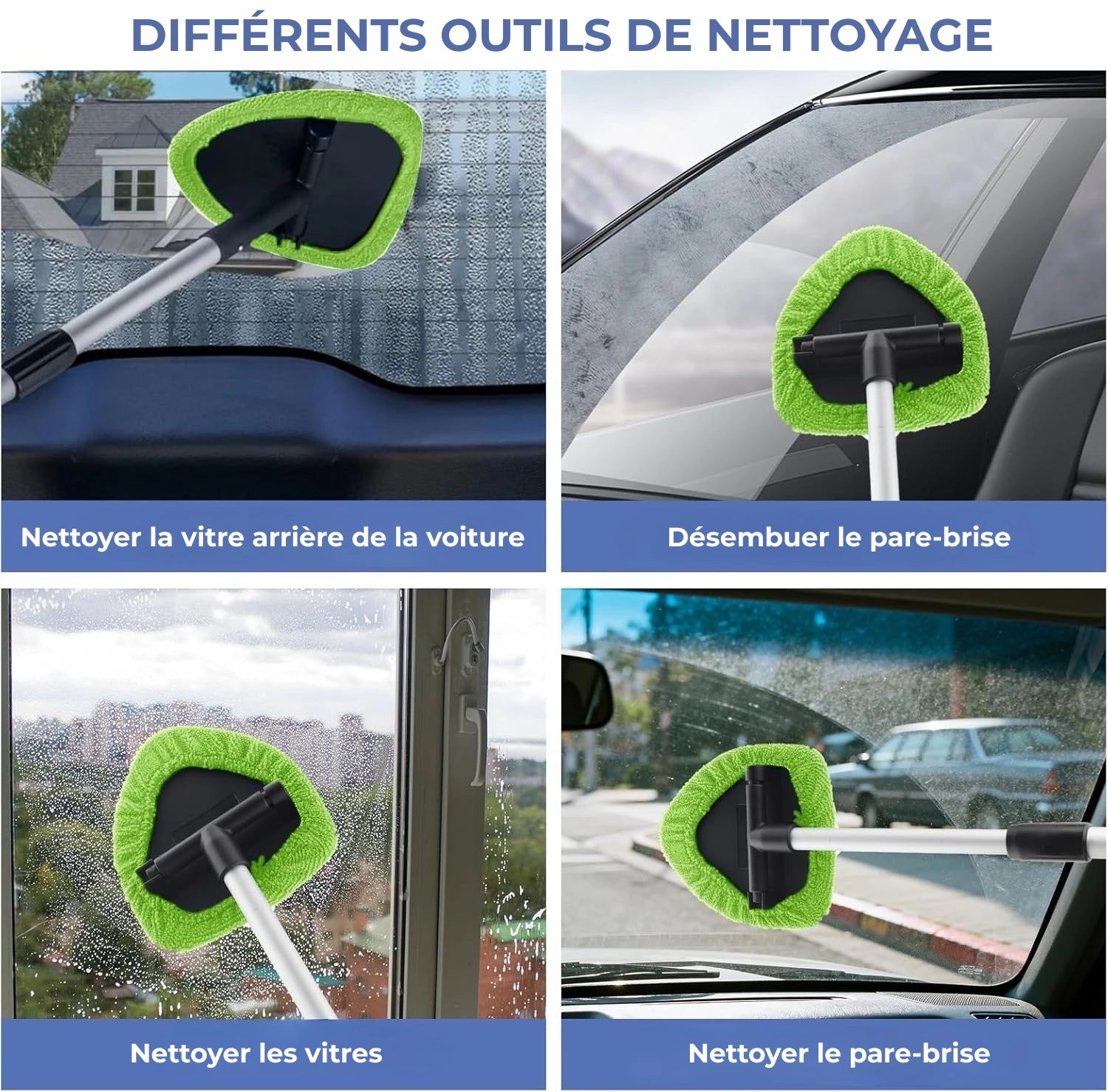 DIFFÉRENTS OUTILS DE NETTOYAGE

Nettoyer la vitre arrière de la voiture

Désembuer le pare-brise

Nettoyer les vitres

Nettoyer le pare-brise