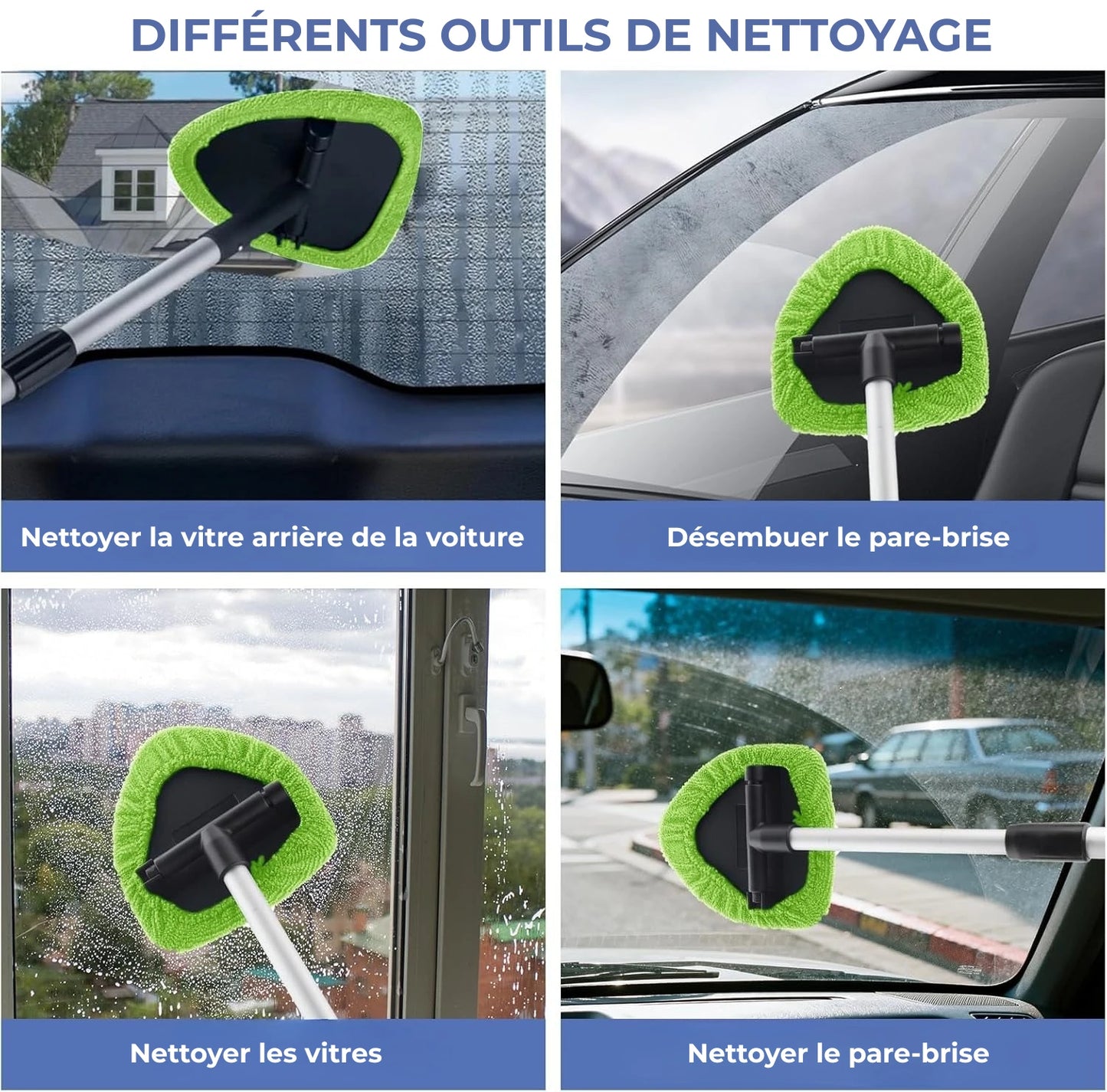 DIFFÉRENTS OUTILS DE NETTOYAGE

Nettoyer la vitre arrière de la voiture

Désembuer le pare-brise

Nettoyer les vitres

Nettoyer le pare-brise